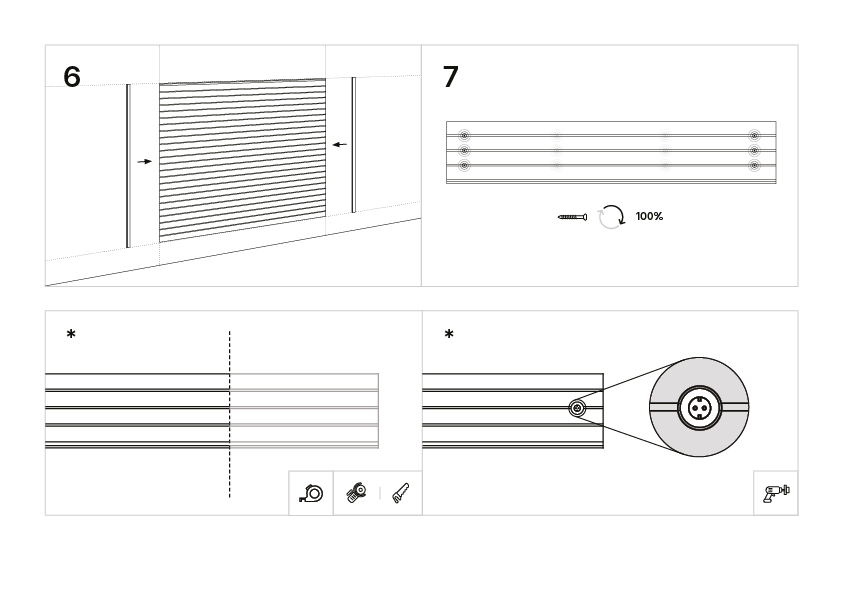 6

7

100%

*

*